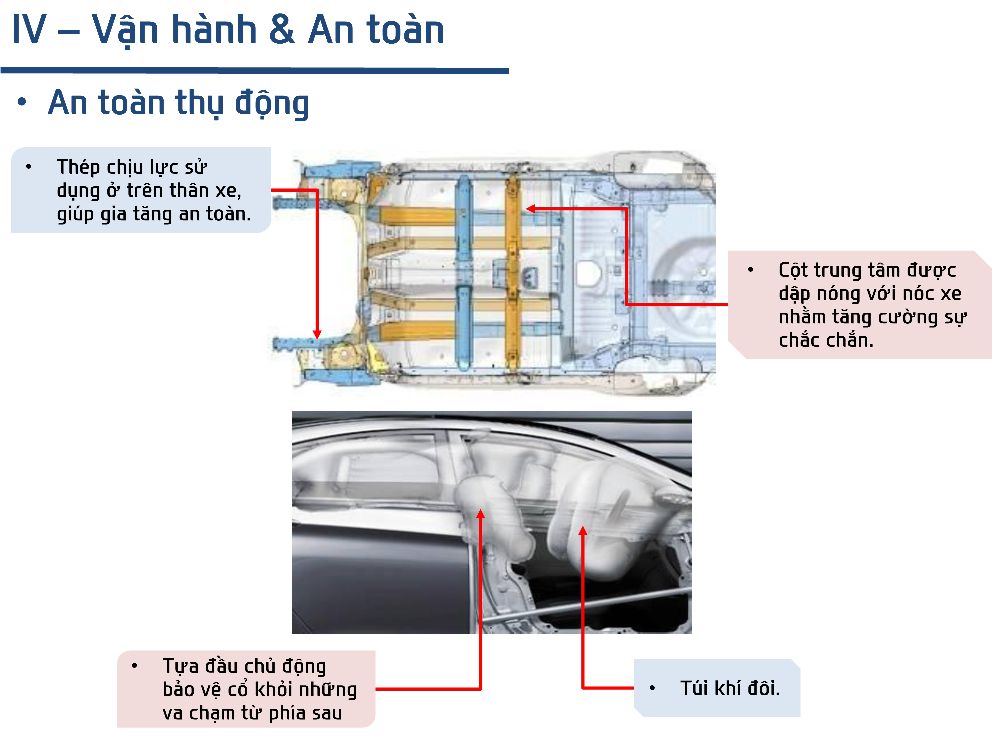 IV – Vận hành & An toàn

• An toàn thụ động

• Thép chịu lực sử dụng ở trên thân xe, giúp gia tăng an toàn.

• Cột trung tâm được dập nóng với nóc xe nhằm tăng cường sự chắc chắn.

• Tựa đầu chủ động bảo vệ cổ khỏi những va chạm từ phía sau

• Túi khí đôi.