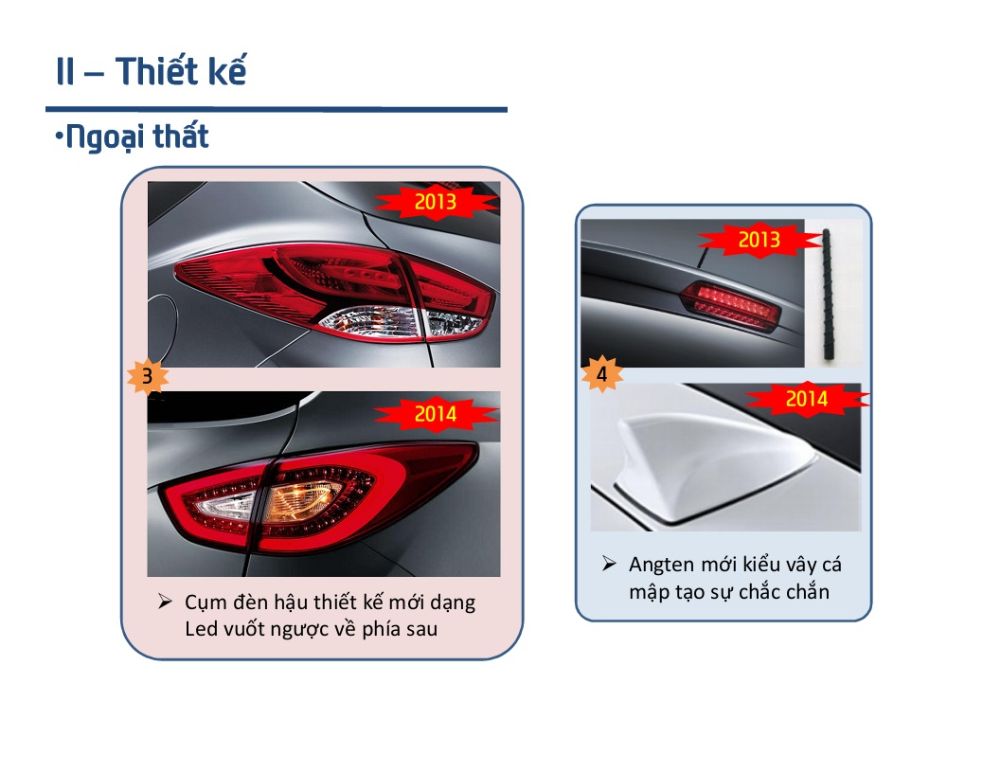 II – Thiết kế

•Ngoại thất

2013

3

2014

➢ Cụm đèn hậu thiết kế mới dạng Led vuốt ngược về phía sau

2013

4

2014

➢ Angten mới kiểu vây cá mập tạo sự chắc chắn